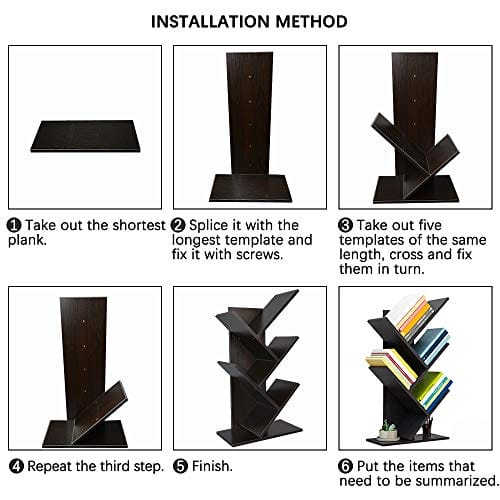 INSTALLATION METHOD

❶ Take out the shortest plank.

❷ Splice it with the longest template and fix it with screws.

❸ Take out five templates of the same length, cross and fix them in turn.

❹ Repeat the third step.

❺ Finish.

❻ Put the items that need to be summarized.