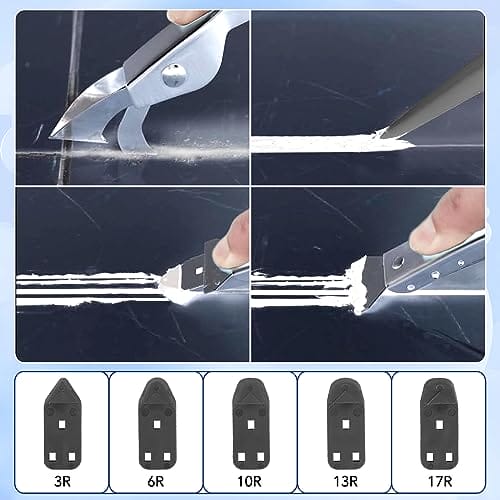 3R

6R

10R

13R

17R