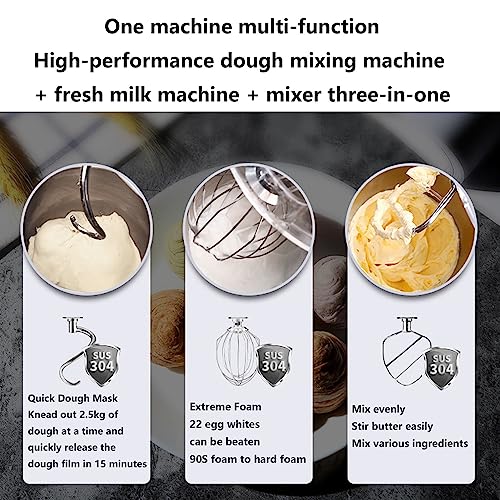 One machine multi-function
High-performance dough mixing machine
+ fresh milk machine + mixer three-in-one

SUS 304

Quick Dough Mask
Knead out 2.5kg of dough at a time and quickly release the dough film in 15 minutes

SUS 304

Extreme Foam
22 egg whites can be beaten
90S foam to hard foam

SUS 304

Mix evenly
Stir butter easily
Mix various ingredients