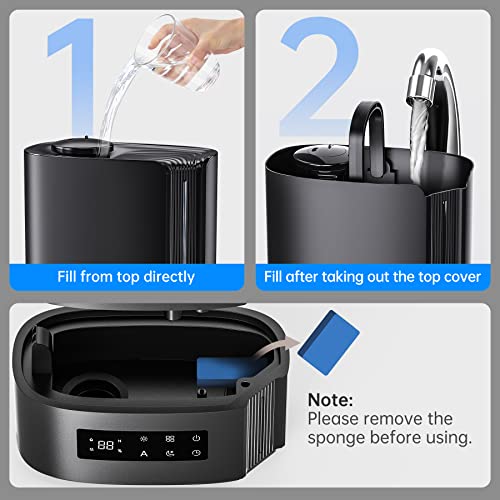 1

Fill from top directly

2

Fill after taking out the top cover

88

A

Note:
Please remove the sponge before using.