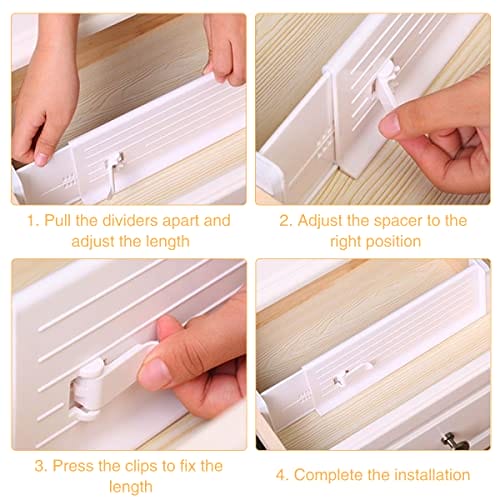 1. Pull the dividers apart and adjust the length

2. Adjust the spacer to the right position

3. Press the clips to fix the length

4. Complete the installation