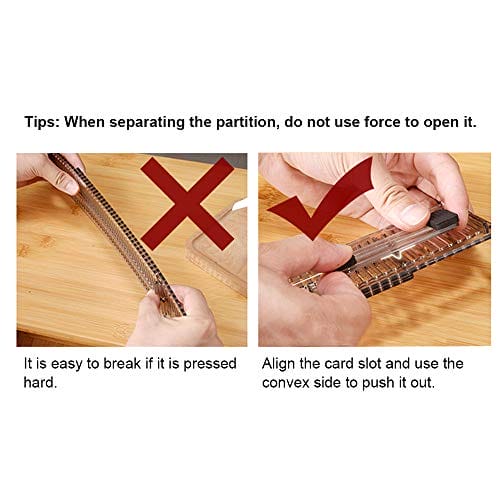 Tips: When separating the partition, do not use force to open it.

It is easy to break if it is pressed hard.

Align the card slot and use the convex side to push it out.