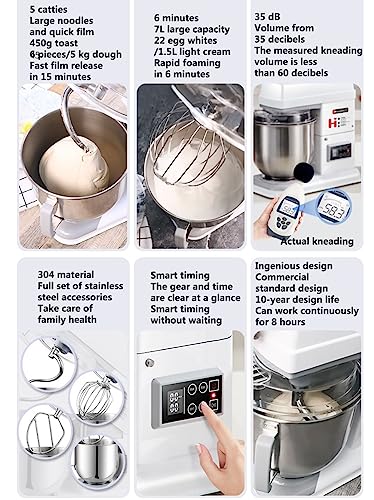 5 catties
Large noodles
and quick film
450g toast
6 pieces/5 kg dough
Fast film release
in 15 minutes

6 minutes
7L large capacity
22 egg whites
/1.5L light cream
Rapid foaming
in 6 minutes

35 dB
Volume from
35 decibels
The measured kneading
volume is less
than 60 decibels

58.3

Actual kneading

304 material
Full set of stainless
steel accessories
Take care of
family health

Smart timing
The gear and time
are clear at a glance
Smart timing
without waiting

Ingenious design
Commercial
standard design
10-year design life
Can work continuously
for 8 hours