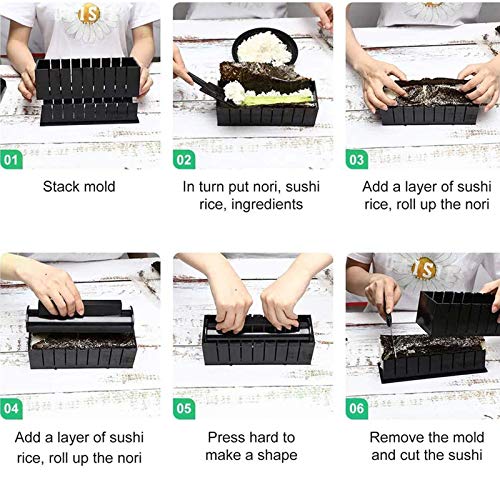 01
Stack mold

02
In turn put nori, sushi rice, ingredients

03
Add a layer of sushi rice, roll up the nori

04
Add a layer of sushi rice, roll up the nori

05
Press hard to make a shape

06
Remove the mold and cut the sushi