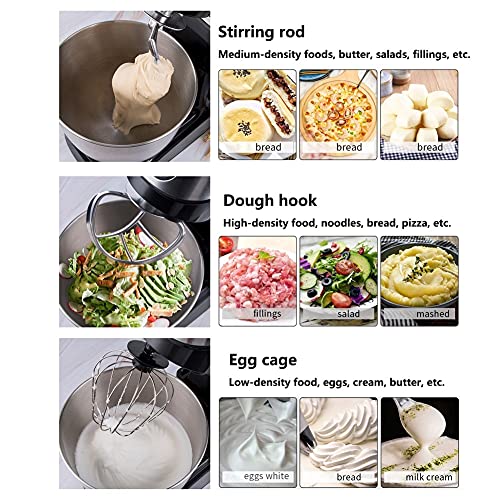 Stirring rod

Medium-density foods, butter, salads, fillings, etc.

bread

bread

bread

Dough hook

High-density food, noodles, bread, pizza, etc.

fillings

salad

mashed

Egg cage

Low-density food, eggs, cream, butter, etc.

eggs white

bread

milk cream