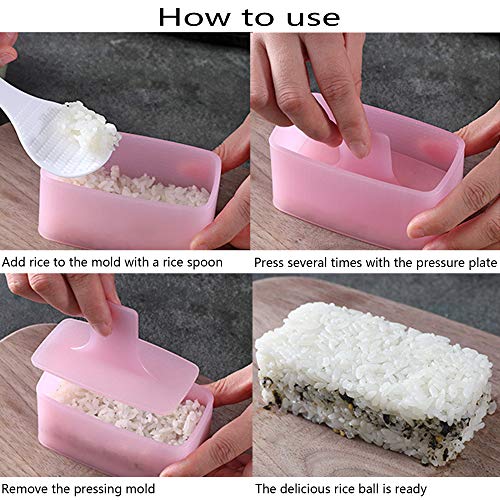 How to use

Add rice to the mold with a rice spoon

Press several times with the pressure plate

Remove the pressing mold

The delicious rice ball is ready