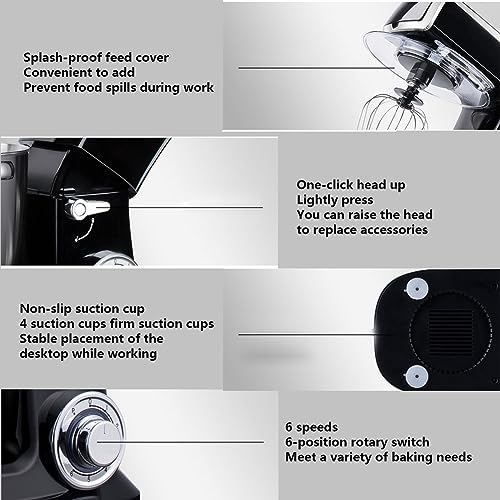 Splash-proof feed cover
Convenient to add
Prevent food spills during work

One-click head up
Lightly press
You can raise the head to replace accessories

Non-slip suction cup
4 suction cups firm suction cups
Stable placement of the desktop while working

6 speeds
6-position rotary switch
Meet a variety of baking needs