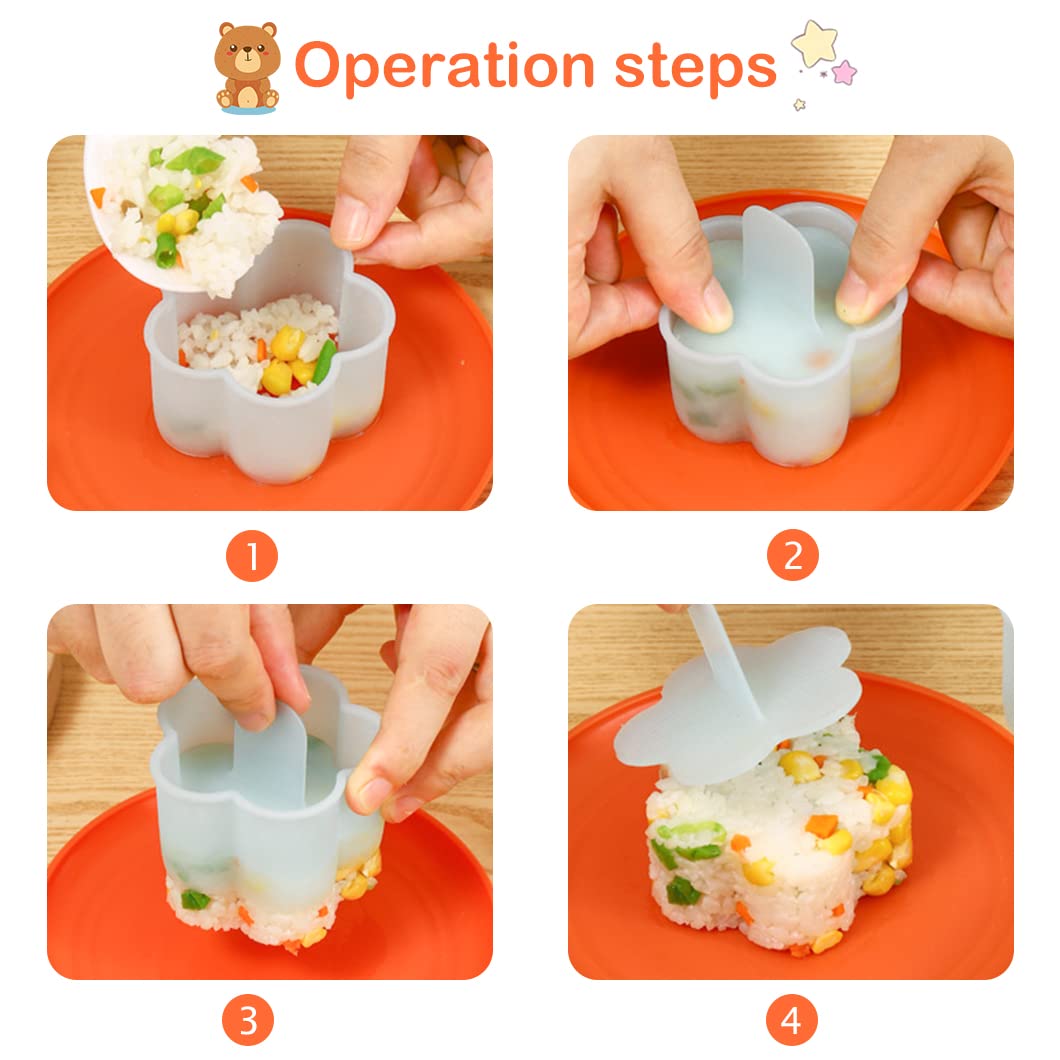 Operation steps

1

2

3

4