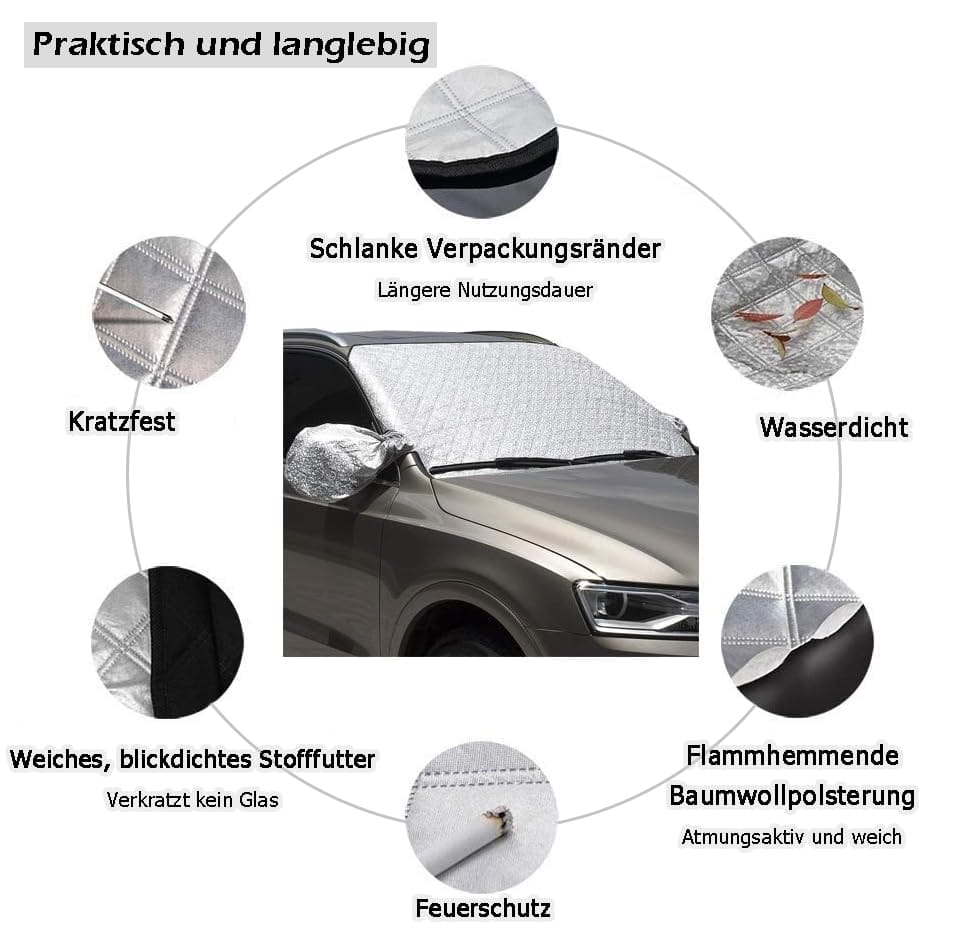 Praktisch und langlebig

Schlanke Verpackungsränder

Längere Nutzungsdauer

Kratzfest

Wasserdicht

Weiches, blickdichtes Stofffutter

Verkratzt kein Glas

Flammhemmende Baumwollpolsterung

Atmungsaktiv und weich

Feuerschutz