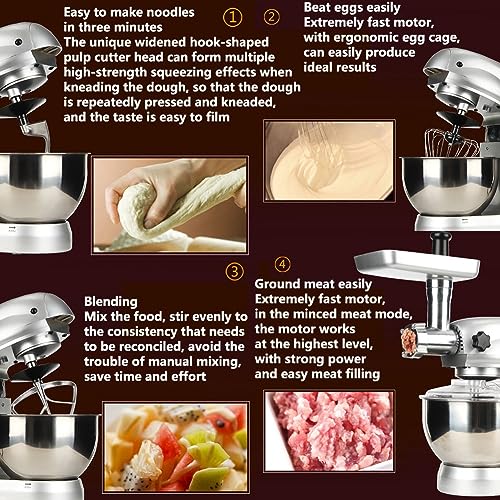 ① Easy to make noodles in three minutes
The unique widened hook-shaped pulp cutter head can form multiple high-strength squeezing effects when kneading the dough, so that the dough is repeatedly pressed and kneaded, and the taste is easy to film

② Beat eggs easily
Extremely fast motor, with ergonomic egg cage, can easily produce ideal results

③ Blending
Mix the food, stir evenly to the consistency that needs to be reconciled, avoid the trouble of manual mixing, save time and effort

④ Ground meat easily
Extremely fast motor, in the minced meat mode, the motor works at the highest level, with strong power and easy meat filling