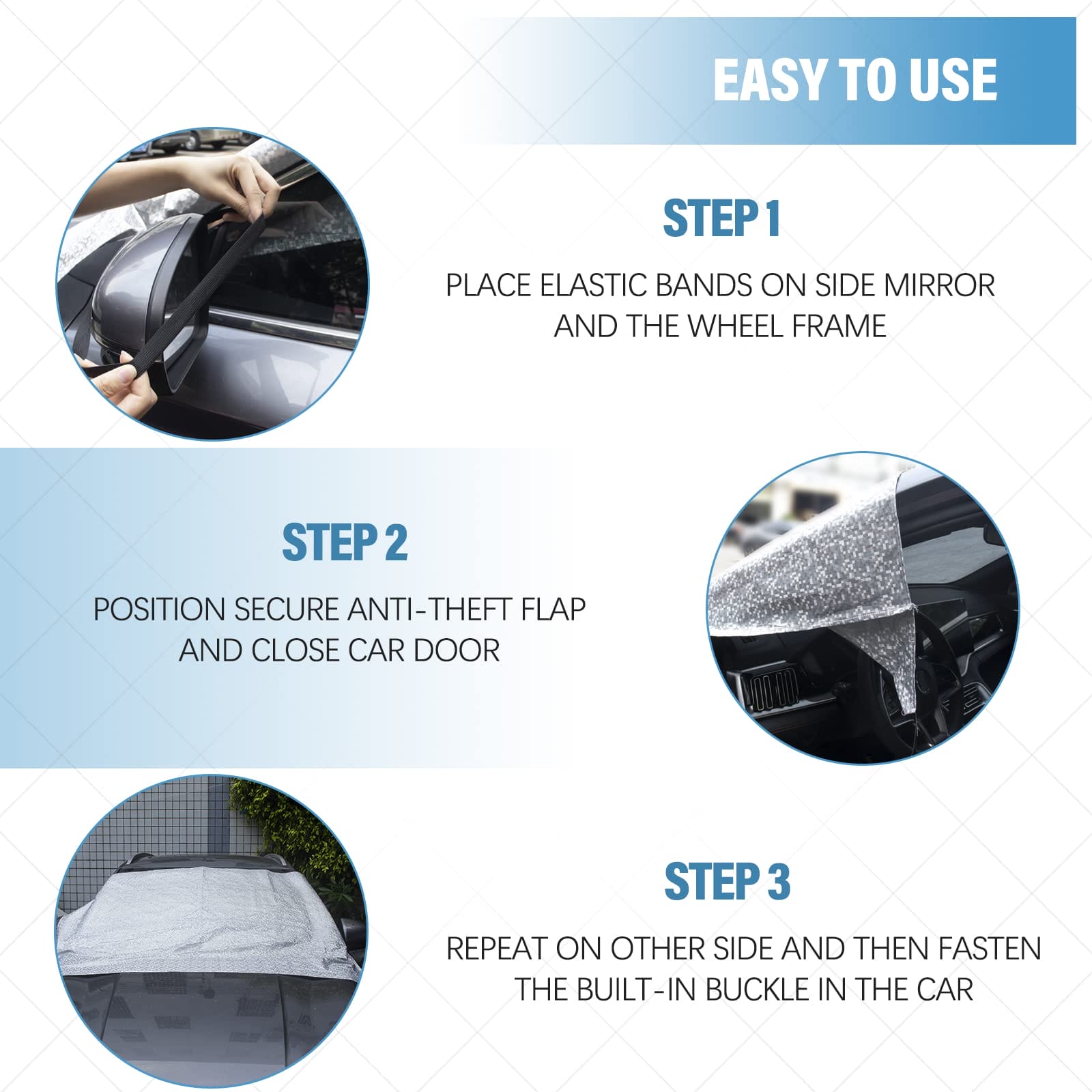 EASY TO USE

STEP 1

PLACE ELASTIC BANDS ON SIDE MIRROR AND THE WHEEL FRAME

STEP 2

POSITION SECURE ANTI-THEFT FLAP AND CLOSE CAR DOOR

STEP 3

REPEAT ON OTHER SIDE AND THEN FASTEN THE BUILT-IN BUCKLE IN THE CAR