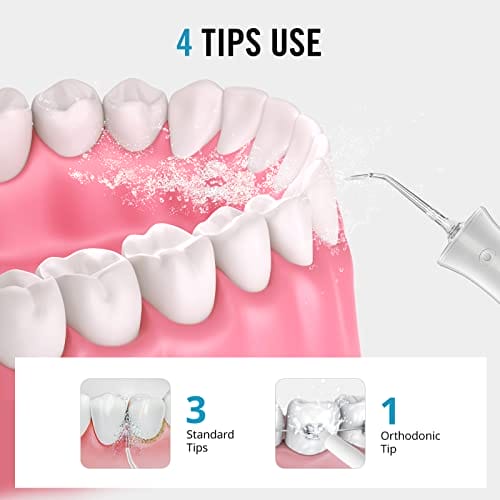 4 TIPS USE

3
Standard Tips

1
Orthodonic Tip