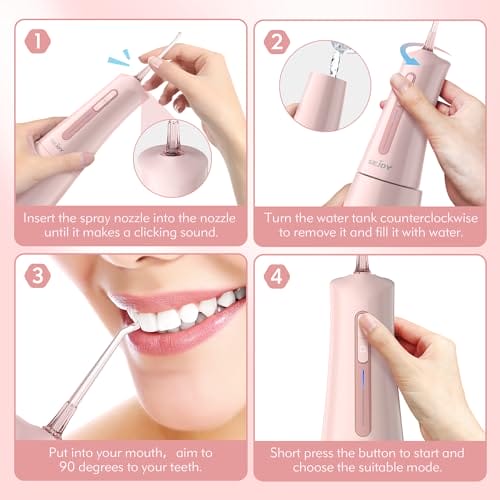 1

SEJOY

Insert the spray nozzle into the nozzle until it makes a clicking sound.

2

SEJOY

Turn the water tank counterclockwise to remove it and fill it with water.

3

Put into your mouth, aim to 90 degrees to your teeth.

4

Short press the button to start and choose the suitable mode.