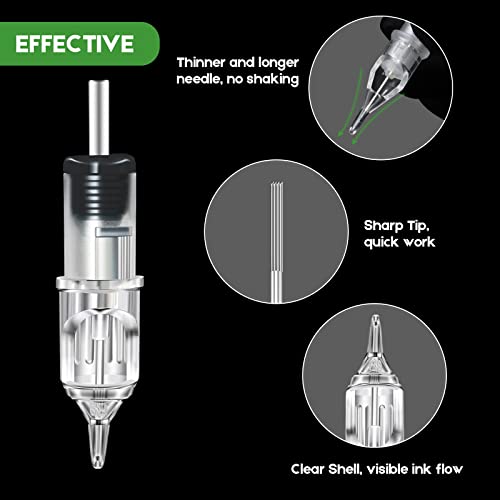 EFFECTIVE

Thinner and longer needle, no shaking

Sharp Tip, quick work

Clear Shell, visible ink flow