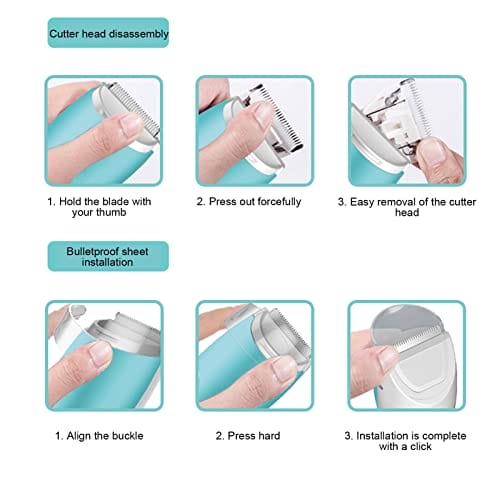 Cutter head disassembly

1. Hold the blade with your thumb

2. Press out forcefully

3. Easy removal of the cutter head

Bulletproof sheet installation

1. Align the buckle

2. Press hard

3. Installation is complete with a click