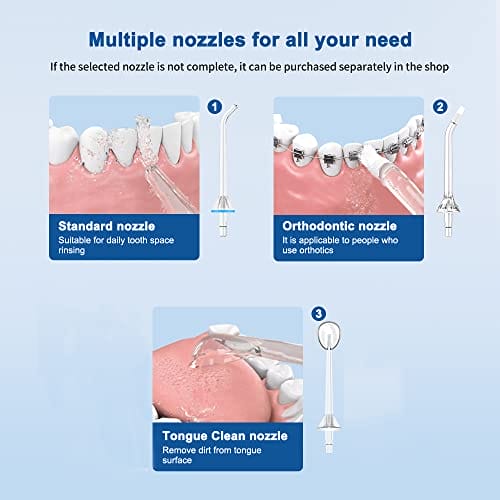 Multiple nozzles for all your need

If the selected nozzle is not complete, it can be purchased separately in the shop

1

Standard nozzle
Suitable for daily tooth space rinsing

2

Orthodontic nozzle
It is applicable to people who use orthotics

3

Tongue Clean nozzle
Remove dirt from tongue surface