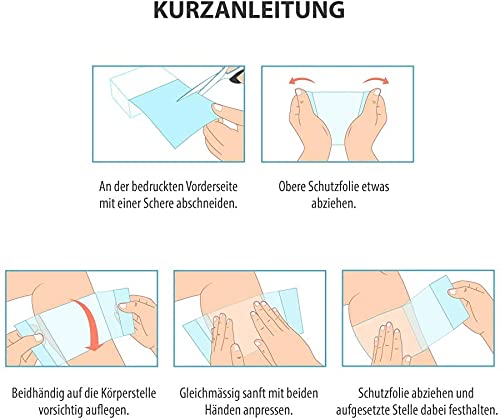 KURZANLEITUNG

An der bedruckten Vorderseite mit einer Schere abschneiden.

Obere Schutzfolie etwas abziehen.

Beidhändig auf die Körperstelle vorsichtig auflegen.

Gleichmässig sanft mit beiden Händen anpressen.

Schutzfolie abziehen und aufgesetzte Stelle dabei festhalten.