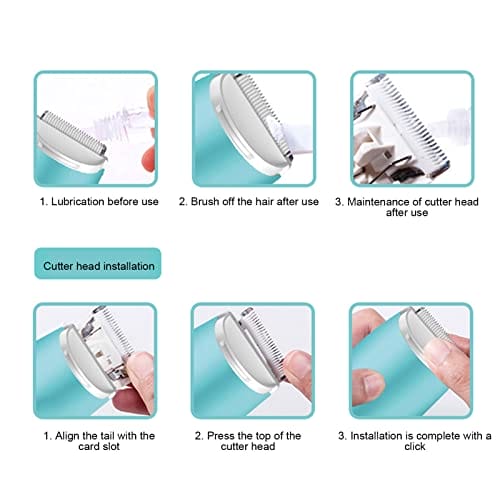 1. Lubrication before use

2. Brush off the hair after use

3. Maintenance of cutter head after use

Cutter head installation

1. Align the tail with the card slot

2. Press the top of the cutter head

3. Installation is complete with a click