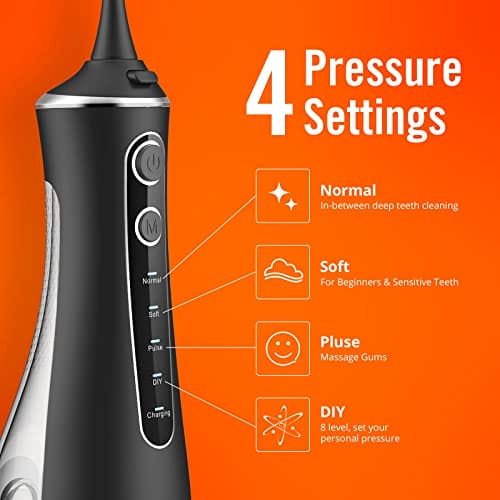 4 Pressure Settings

M

Normal

Soft

Pulse

DIY

Charging

Normal
In-between deep teeth cleaning

Soft
For Beginners & Sensitive Teeth

Pluse
Massage Gums

DIY
8 level, set your personal pressure