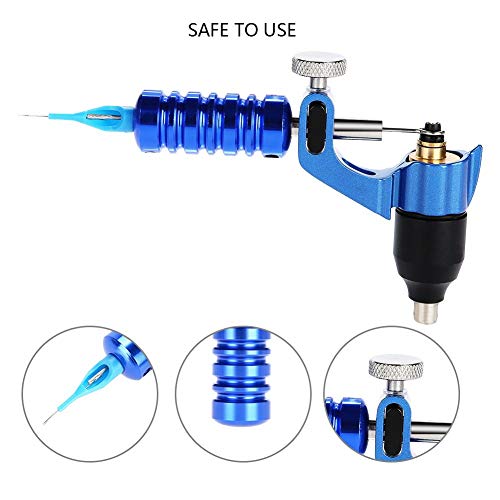 SAFE TO USE