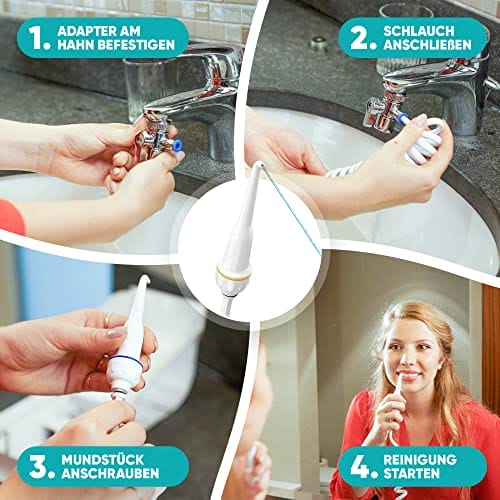 1. ADAPTER AM HAHN BEFESTIGEN

2. SCHLAUCH ANSCHLIEßEN

3. MUNDSTÜCK ANSCHRAUBEN

4. REINIGUNG STARTEN