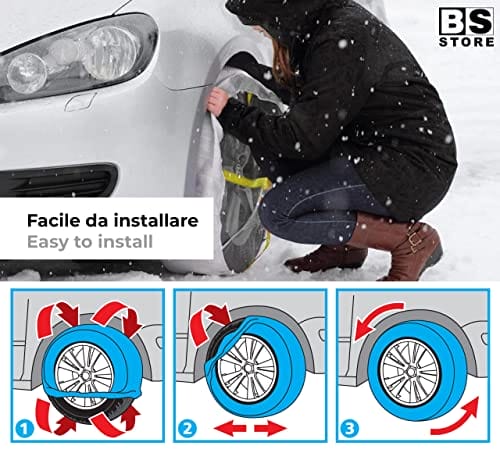 BS
STORE

Facile da installare
Easy to install

1

2

3