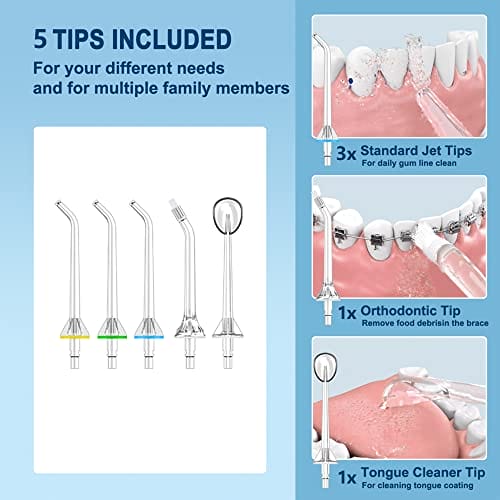 5 TIPS INCLUDED
For your different needs and for multiple family members

3x Standard Jet Tips
For daily gum line clean

1x Orthodontic Tip
Remove food debrisin the brace

1x Tongue Cleaner Tip
For cleaning tongue coating