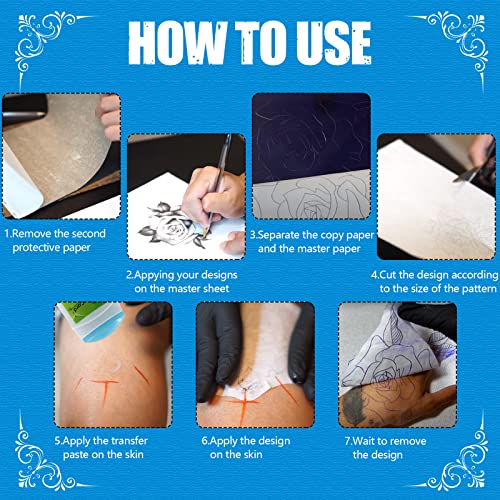 HOW TO USE

1.Remove the second protective paper

2.Appying your designs on the master sheet

3.Separate the copy paper and the master paper

4.Cut the design according to the size of the pattern

5.Apply the transfer paste on the skin

6.Apply the design on the skin

7.Wait to remove the design