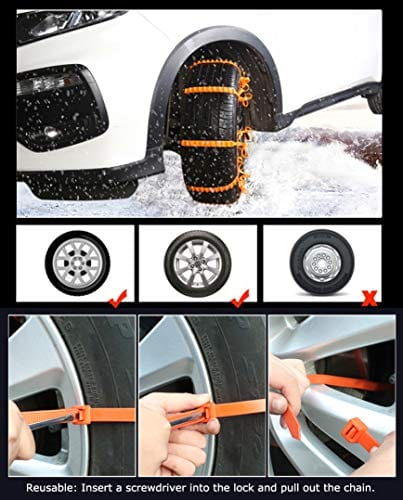 Reusable: Insert a screwdriver into the lock and pull out the chain.