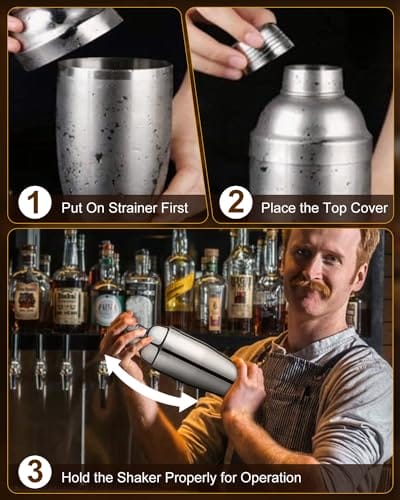 1 Put On Strainer First

2 Place the Top Cover

3 Hold the Shaker Properly for Operation