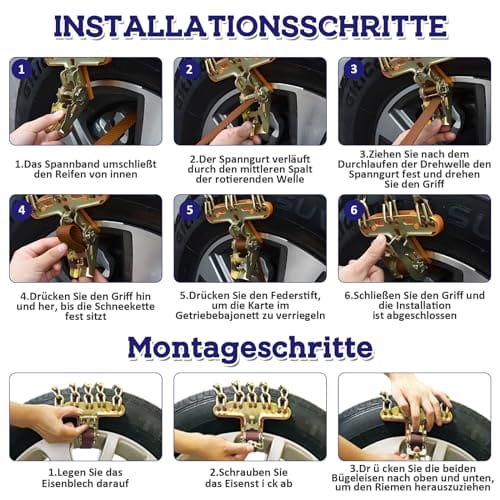 INSTALLATIONSSCHRITTE

1

1.Das Spannband umschließt den Reifen von innen

2

2.Der Spanngurt verläuft durch den mittleren Spalt der rotierenden Welle

3

3.Ziehen Sie nach dem Durchlaufen der Drehwelle den Spanngurt fest und drehen Sie den Griff

4

4.Drücken Sie den Griff hin und her, bis die Schneekette fest sitzt

5

5.Drücken Sie den Federstift, um die Karte im Getriebebajonett zu verriegeln

6

6.Schließen Sie den Griff und die Installation ist abgeschlossen

Montageschritte

1.Legen Sie das Eisenblech darauf

2.Schrauben Sie das Eisenst i ck ab

3.Dr ü cken Sie die beiden Bügeleisen nach oben und unten, um den Riemen herauszuziehen