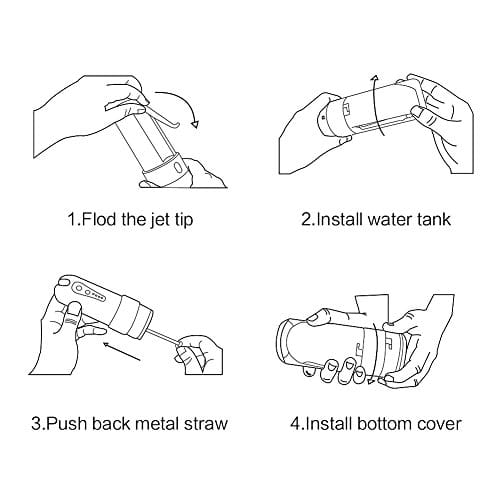 1.Flod the jet tip

2.Install water tank

3.Push back metal straw

4.Install bottom cover