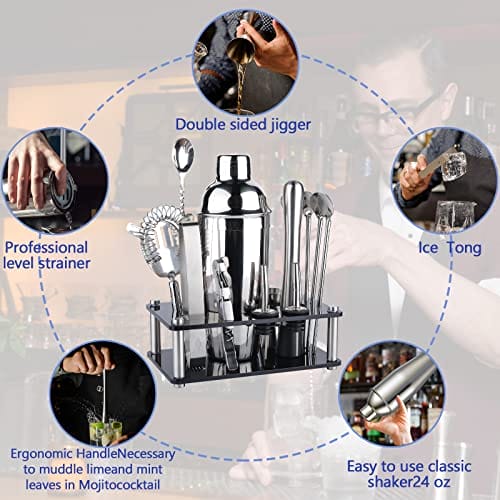 Double sided jigger

Professional level strainer

Ice Tong

Ergonomic HandleNecessary to muddle limeand mint leaves in Mojitococktail

Easy to use classic shaker24 oz