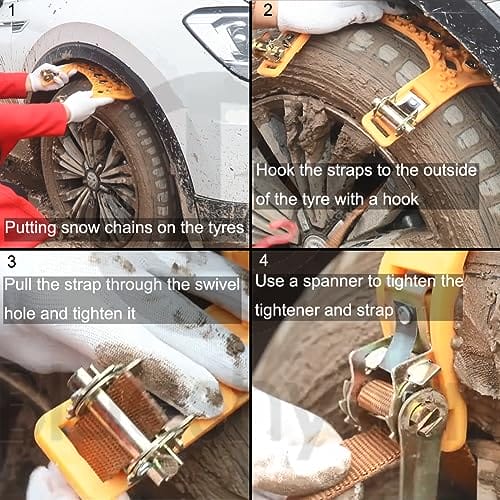 1

Putting snow chains on the tyres

2

Hook the straps to the outside of the tyre with a hook

3

Pull the strap through the swivel hole and tighten it

4

Use a spanner to tighten the tightener and strap